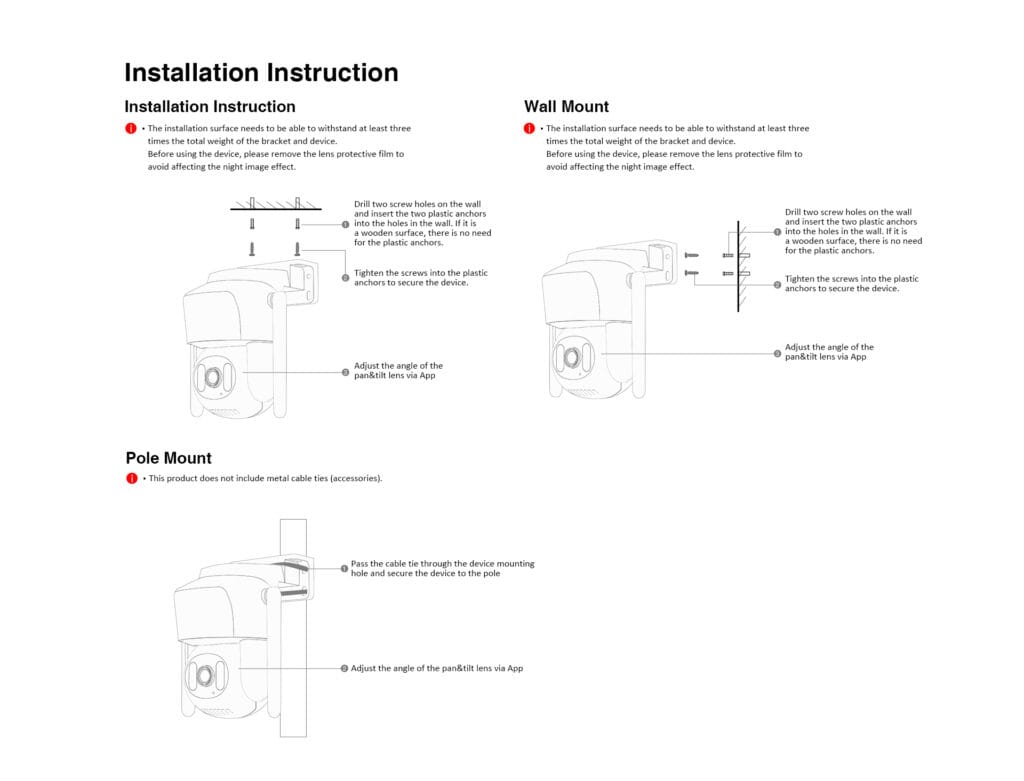 Installation Instruction

Installation Instruction

• The installation surface needs to be able to withstand at least three times the total weight of the bracket and device.
Before using the device, please remove the lens protective film to avoid affecting the night image effect.

1 Drill two screw holes on the wall and insert the two plastic anchors into the holes in the wall. If it is a wooden surface, there is no need for the plastic anchors.

2 Tighten the screws into the plastic anchors to secure the device.

3 Adjust the angle of the pan&tilt lens via App

Wall Mount

• The installation surface needs to be able to withstand at least three times the total weight of the bracket and device.
Before using the device, please remove the lens protective film to avoid affecting the night image effect.

1 Drill two screw holes on the wall and insert the two plastic anchors into the holes in the wall. If it is a wooden surface, there is no need for the plastic anchors.

2 Tighten the screws into the plastic anchors to secure the device.

3 Adjust the angle of the pan&tilt lens via App

Pole Mount

• This product does not include metal cable ties (accessories).

1 Pass the cable tie through the device mounting hole and secure the device to the pole

2 Adjust the angle of the pan&tilt lens via App